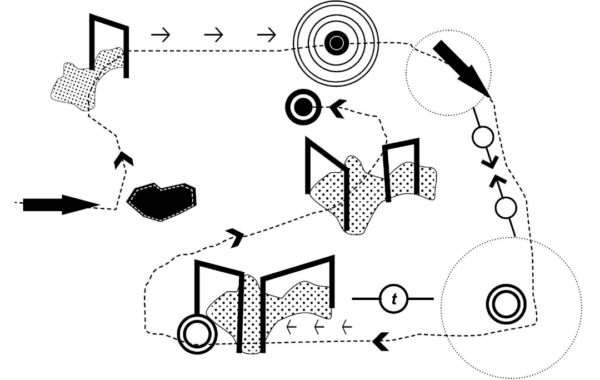 t