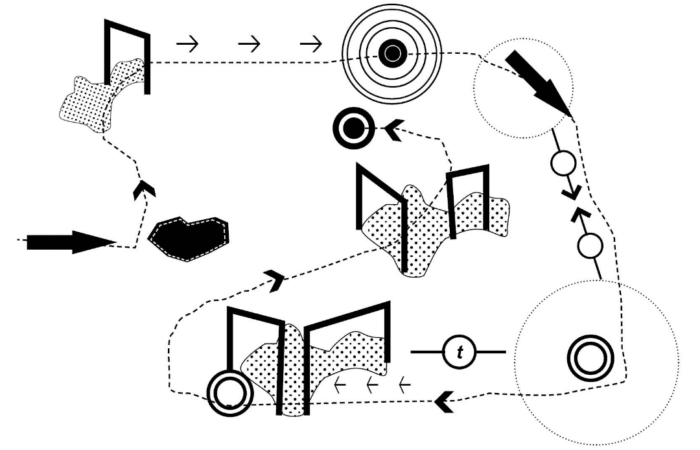 t